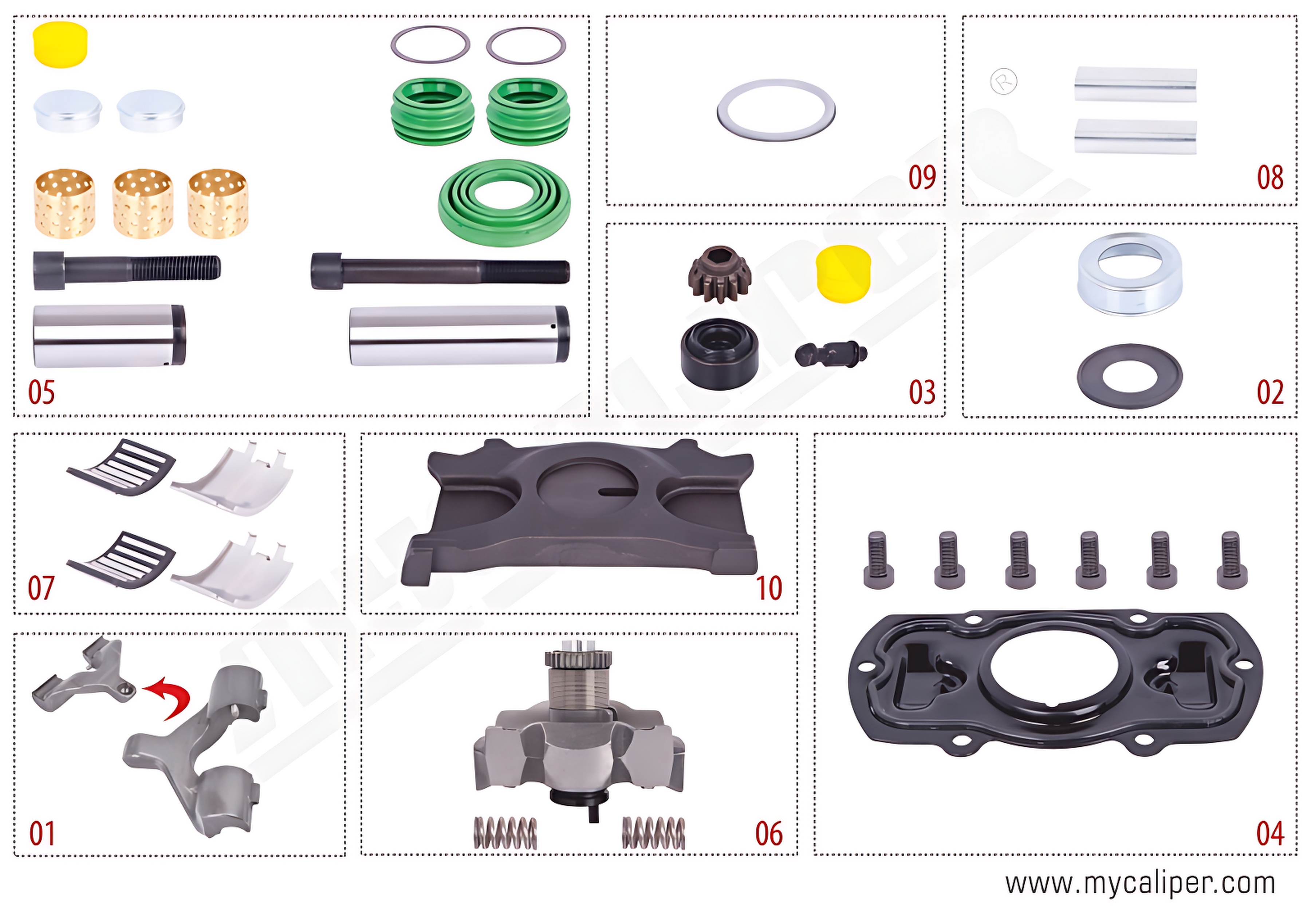 05

09

08

03

02

07

10

01

06

04

www.mycaliper.com