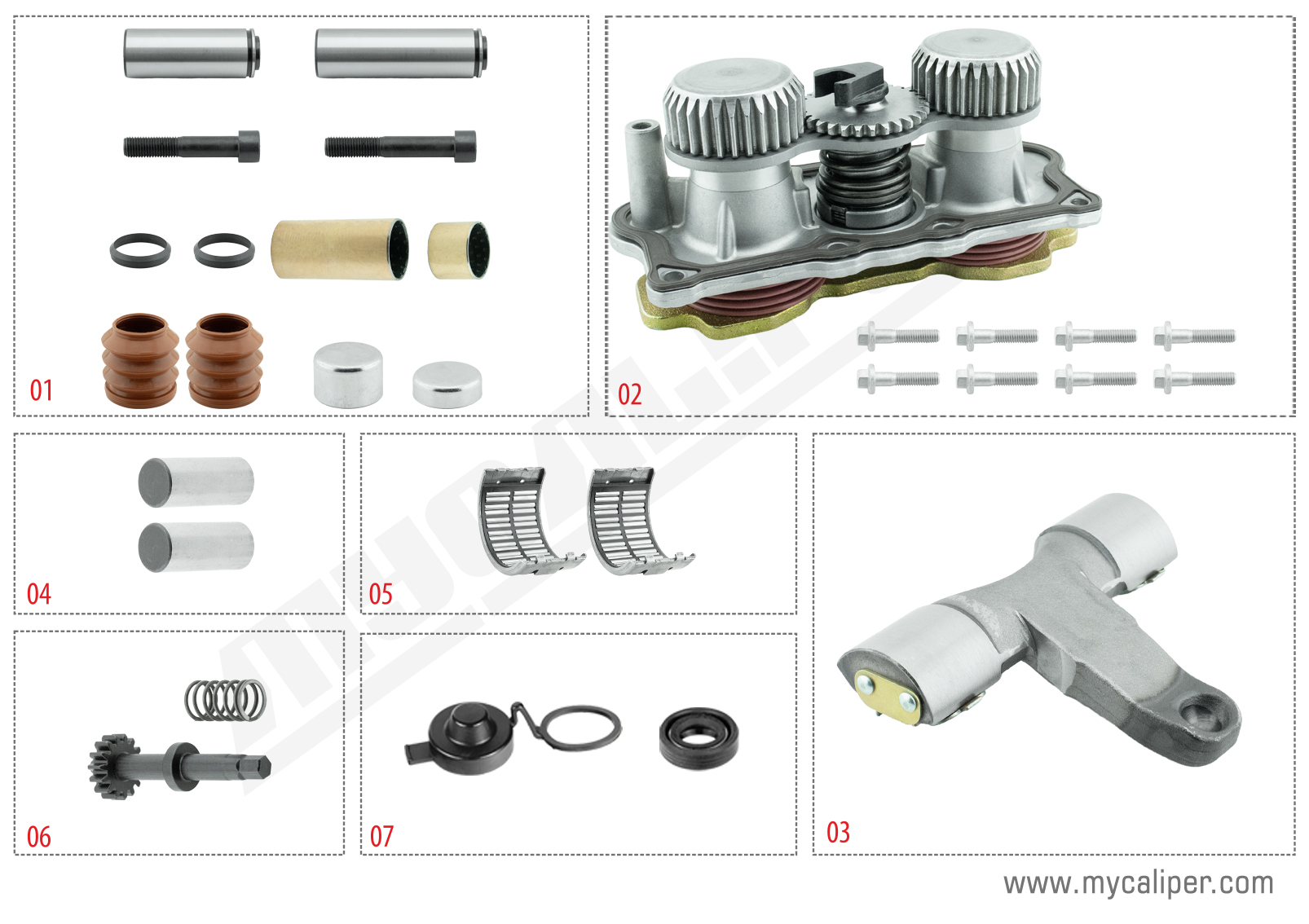 01

02

04

05

03

06

07

www.mycaliper.com